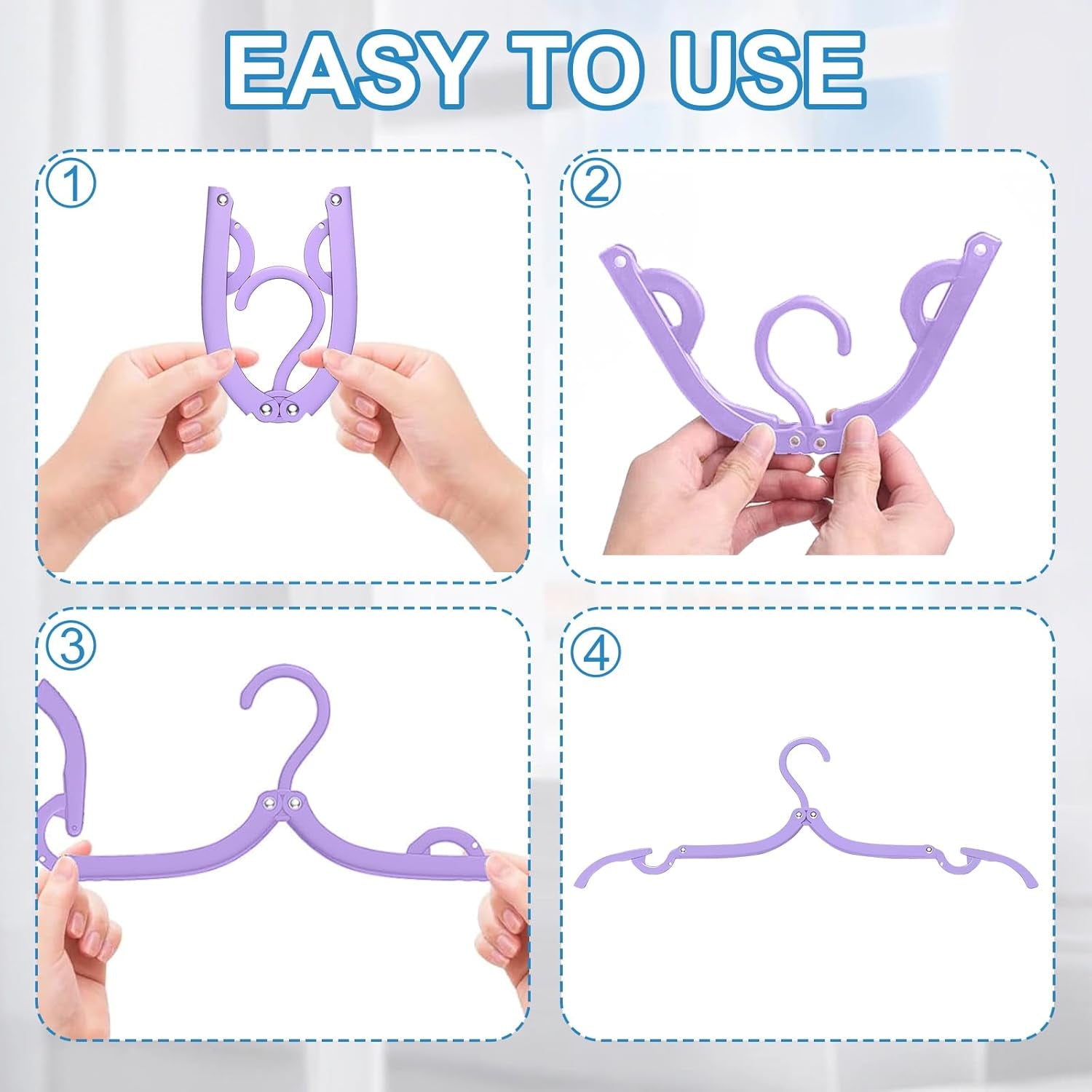 EASY TO USE

①

②

③

④